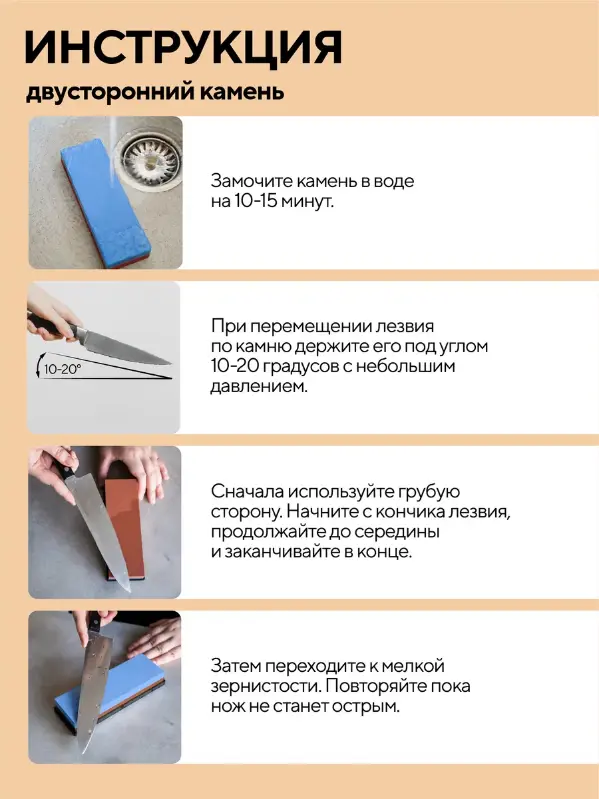 ИНСТРУКЦИЯ
двусторонний камень

Замочите камень в воде на 10-15 минут.

10-20°

При перемещении лезвия по камню держите его под углом 10-20 градусов с небольшим давлением.

Сначала используйте грубую сторону. Начните с кончика лезвия, продолжайте до середины и заканчивайте в конце.

Затем переходите к мелкой зернистости. Повторяйте пока нож не станет острым.